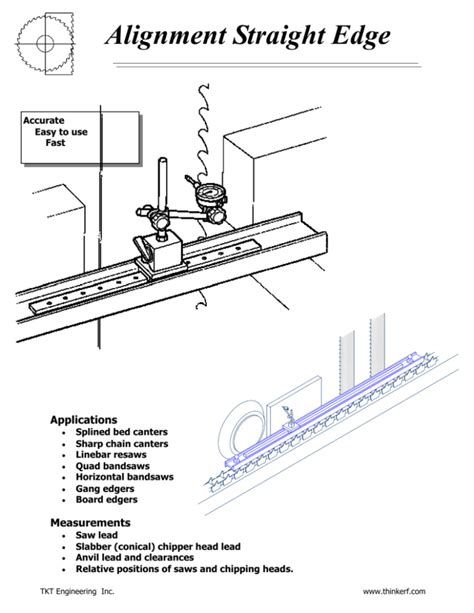 Alignment Straight Edge

Accurate
Easy to use
Fast

Applications
- Splined bed canters
- Sharp chain canters
- Linebar resaws
- Quad bandsaws
- Horizontal bandsaws
- Gang edgers
- Board edgers

Measurements
- Saw lead
- Slabber (conical) chipper head lead
- Anvil lead and clearances
- Relative positions of saws and chipping heads.

TKT Engineering Inc.

www.thinkerf.com