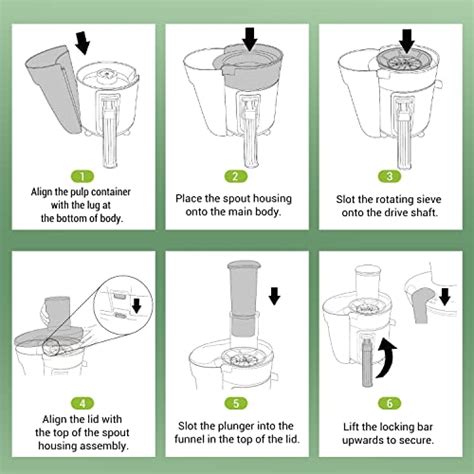 1
Align the pulp container with the lug at the bottom of body.

2
Place the spout housing onto the main body.

3
Slot the rotating sieve onto the drive shaft.

4
Align the lid with the top of the spout housing assembly.

5
Slot the plunger into the funnel in the top of the lid.

6
Lift the locking bar upwards to secure.