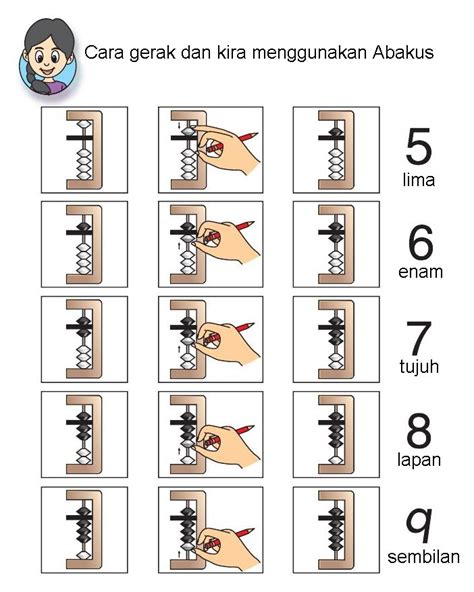 Cara gerak dan kira menggunakan Abakus

5
lima

6
enam

7
tujuh

8
lapan

9
sembilan