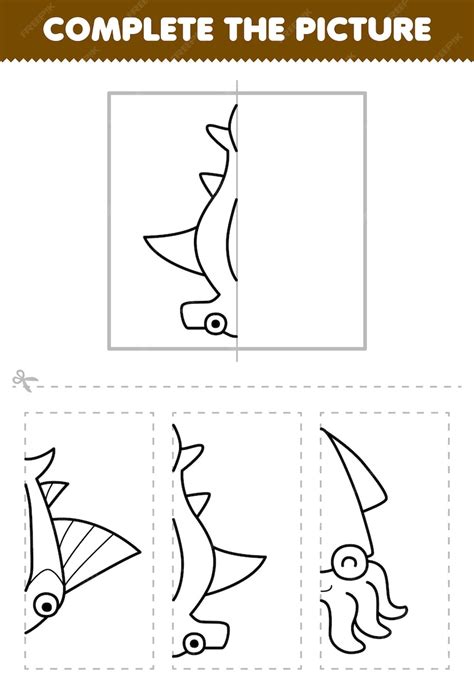 COMPLETE THE PICTURE