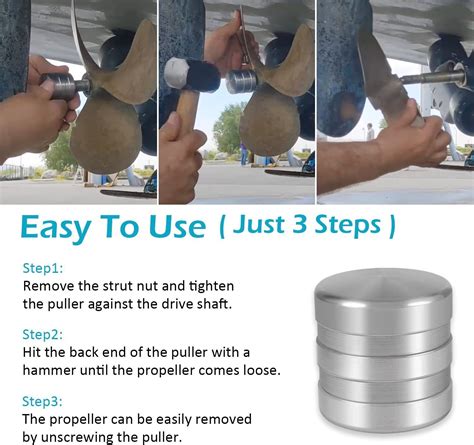 Easy To Use ( Just 3 Steps )

Step1:
Remove the strut nut and tighten the puller against the drive shaft.

Step2:
Hit the back end of the puller with a hammer until the propeller comes loose.

Step3:
The propeller can be easily removed by unscrewing the puller.