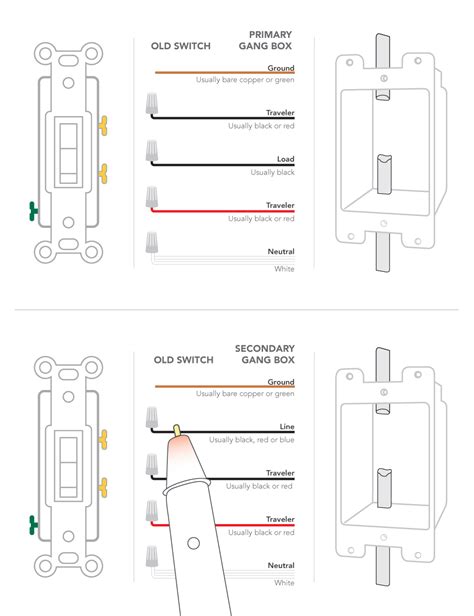 OLD SWITCH

PRIMARY GANG BOX

Ground
Usually bare copper or green

Traveler
Usually black or red

Load
Usually black

Traveler
Usually black or red

Neutral
White

OLD SWITCH

SECONDARY GANG BOX

Ground
Usually bare copper or green

Line
Usually black, red or blue

Traveler
Usually black or red

Traveler
Usually black or red

Neutral
White