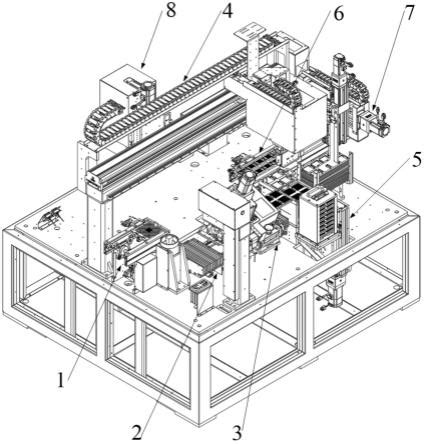 8
4
6
7
5
1
2
3