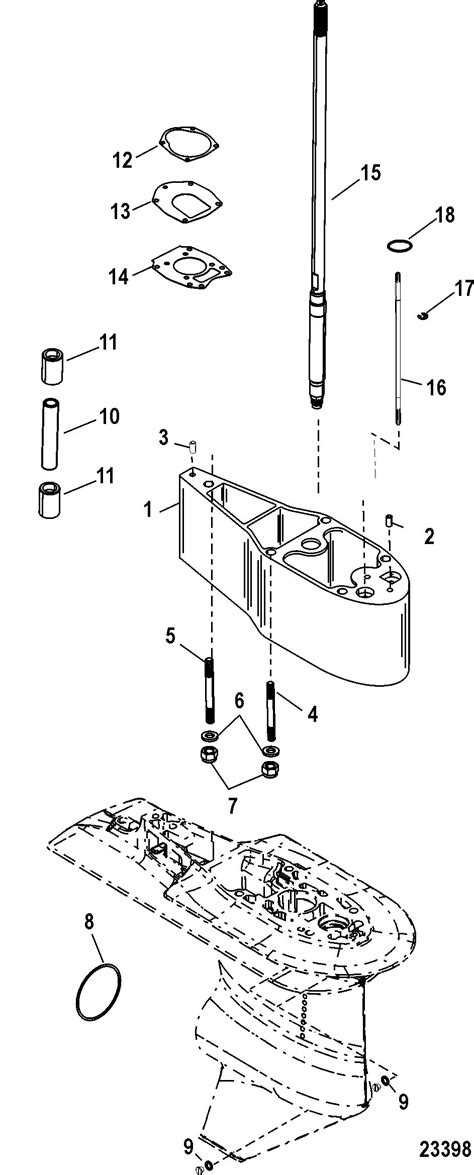 12
13
14
15
18
17
16
11
10
11
3
1
2
5
6
4
7
8
9
9
23398