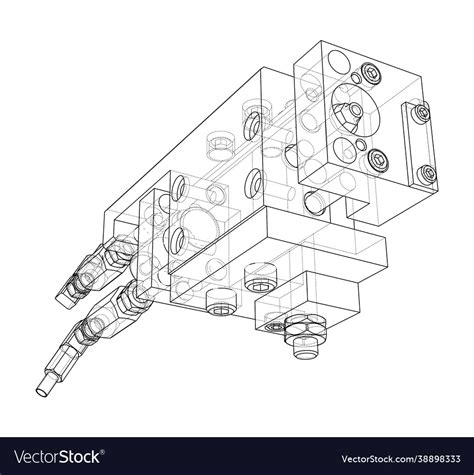 VectorStock®

VectorStock.com/38898333