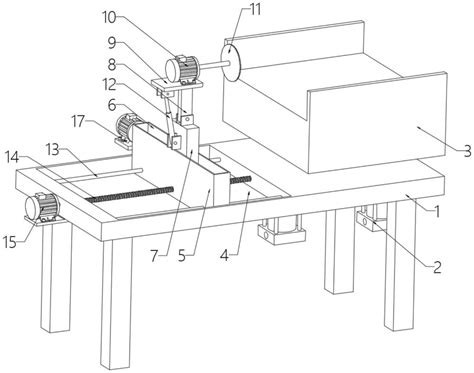 10
11
9
8
12
6
17
13
14
3
1
15
7
5
4
2