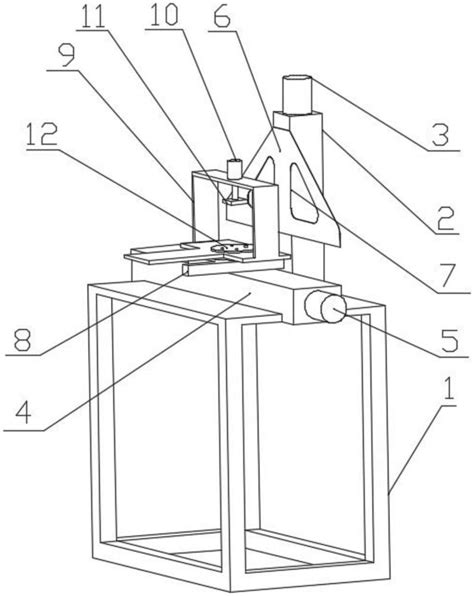 11
10
6
9
12
3
2
7
8
5
4
1