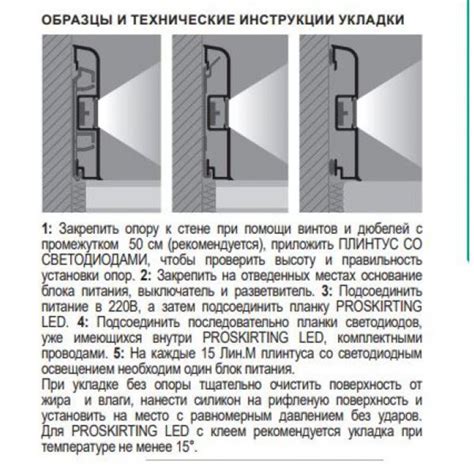 ОБРАЗЦЫ И ТЕХНИЧЕСКИЕ ИНСТРУКЦИИ УКЛАДКИ

1: Закрепить опору к стене при помощи винтов и дюбелей с промежутком  50 см (рекомендуется), приложить ПЛИНТУС СО СВЕТОДИОДАМИ, чтобы проверить высоту и правильность установки опор. 2: Закрепить на отведенных местах основание блока питания, выключатель и разветвитель. 3: Подсоединить питание в 220В, а затем подсоединить планку PROSKIRTING LED. 4: Подсоединить последовательно планки светодиодов, уже имеющихся внутри PROSKIRTING LED, комплектными проводами. 5: На каждые 15 Лин.М плинтуса со светодиодным освещением необходим один блок питания.
При укладке без опоры тщательно очистить поверхность от жира  и влаги, нанести силикон на рифленую поверхность и установить на место с равномерным давлением без ударов. Для PROSKIRTING LED с клеем рекомендуется укладка при температуре не менее 15°.