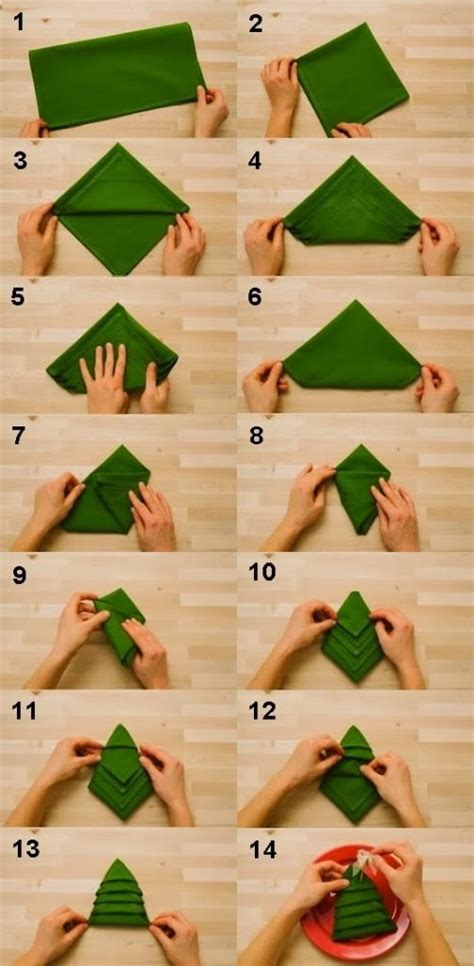 1
2
3
4
5
6
7
8
9
10
11
12
13
14