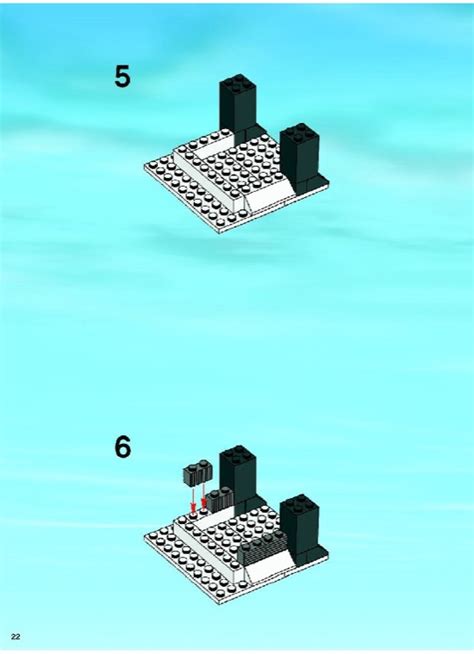 5

6

22