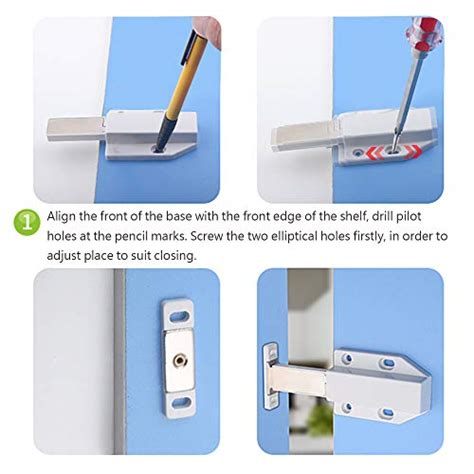 1 Align the front of the base with the front edge of the shelf, drill pilot holes at the pencil marks. Screw the two elliptical holes firstly, in order to adjust place to suit closing.