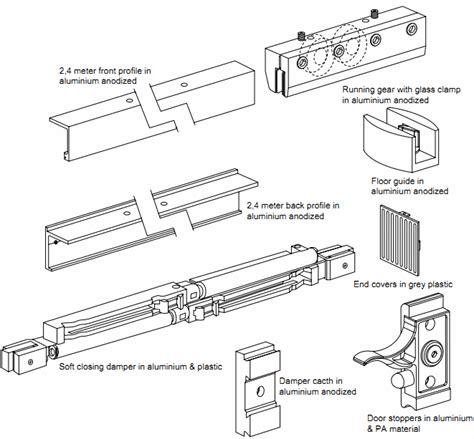 2,4 meter front profile in aluminium anodized

Running gear with glass clamp in aluminium anodized

Floor guide in aluminium anodized

2,4 meter back profile in aluminium anodized

End covers in grey plastic

Soft closing damper in aluminium & plastic

Damper cacth in aluminium anodized

Door stoppers in aluminium & PA material