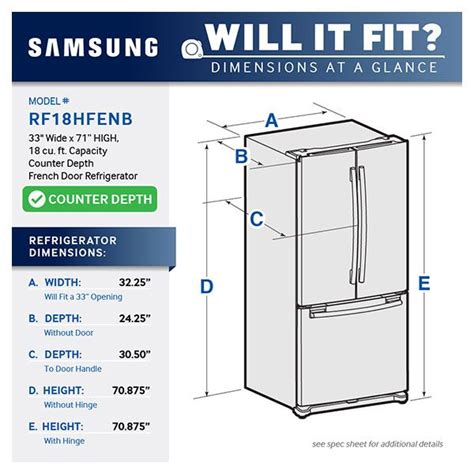 SAMSUNG

WILL IT FIT?
DIMENSIONS AT A GLANCE

MODEL #
RF18HFENB
33" Wide x 71" HIGH, 18 cu. ft. Capacity Counter Depth French Door Refrigerator

COUNTER DEPTH

REFRIGERATOR DIMENSIONS:

A. WIDTH: 32.25"
Will Fit a 33" Opening

B. DEPTH: 24.25"
Without Door

C. DEPTH: 30.50"
To Door Handle

D. HEIGHT: 70.875"
Without Hinge

E. HEIGHT: 70.875"
With Hinge

A
B
C
D
E

see spec sheet for additional details