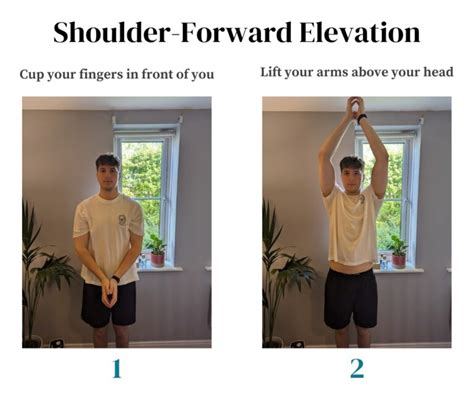 Shoulder-Forward Elevation

Cup your fingers in front of you

1

Lift your arms above your head

2