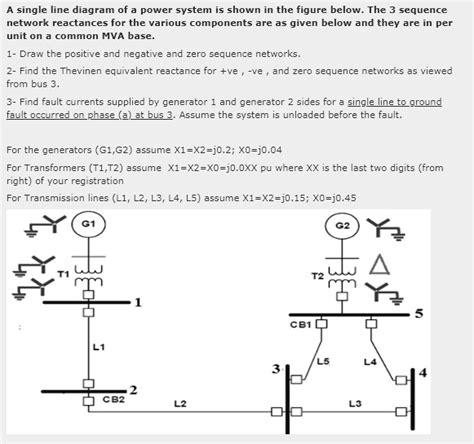 A single line diagram of a power system is shown in the figure below. The 3 sequence network reactances for the various components are as given below and they are in per unit on a common MVA base.

1- Draw the positive and negative and zero sequence networks.

2- Find the Thevinen equivalent reactance for +ve , -ve , and zero sequence networks as viewed from bus 3.

3- Find fault currents supplied by generator 1 and generator 2 sides for a single line to ground fault occurred on phase (a) at bus 3. Assume the system is unloaded before the fault.

For the generators (G1,G2) assume X1=X2=j0.2; X0=j0.04

For Transformers (T1,T2) assume X1=X2=X0=j0.0XX pu where XX is the last two digits (from right) of your registration

For Transmission lines (L1, L2, L3, L4, L5) assume X1=X2=j0.15; X0=j0.45

G1
T1
1
L1
2
CB2
L2
G2
T2
5
CB1
L5
L4
3
4
L3