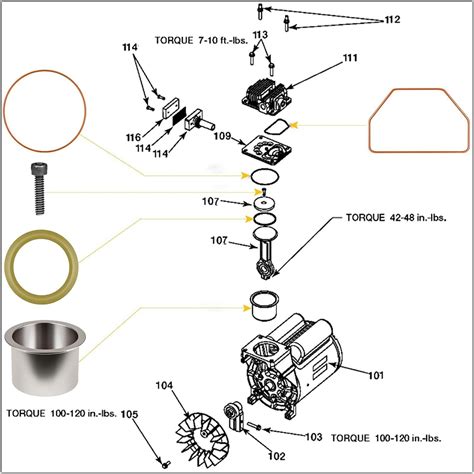 112

TORQUE 7-10 ft.-lbs.

113

114

111

116

114

114

109

107

TORQUE 42-48 in.-lbs.

107

101

104

TORQUE 100-120 in.-lbs.

105

103

TORQUE 100-120 in.-lbs.

102