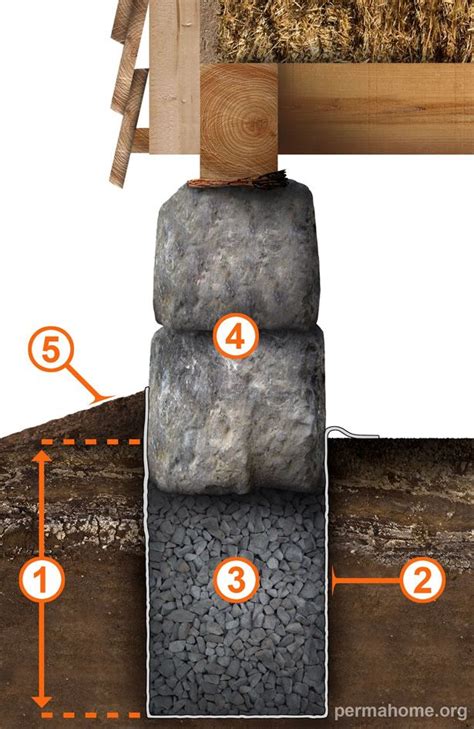 5

4

1

3

2

permahome.org