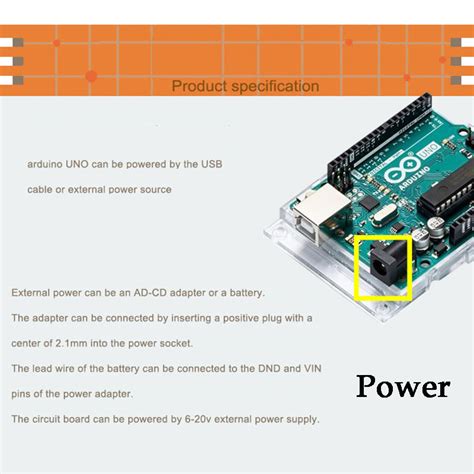 Product specification

arduino UNO can be powered by the USB cable or external power source

UNO
ARDUINO

External power can be an AD-CD adapter or a battery.
The adapter can be connected by inserting a positive plug with a center of 2.1mm into the power socket.
The lead wire of the battery can be connected to the DND and VIN pins of the power adapter.
The circuit board can be powered by 6-20v external power supply.

Power