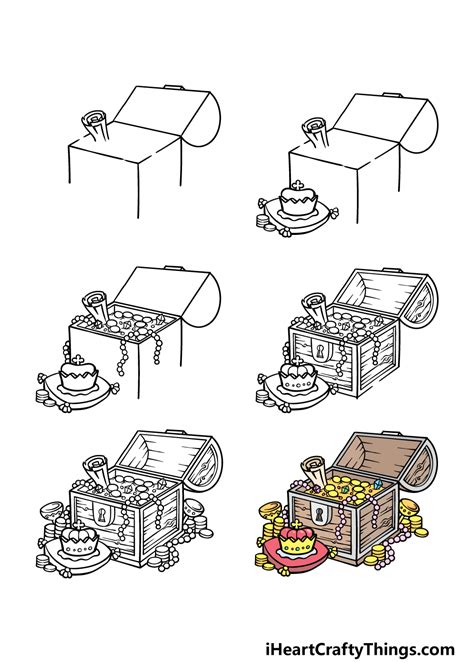 iHeartCraftyThings.com