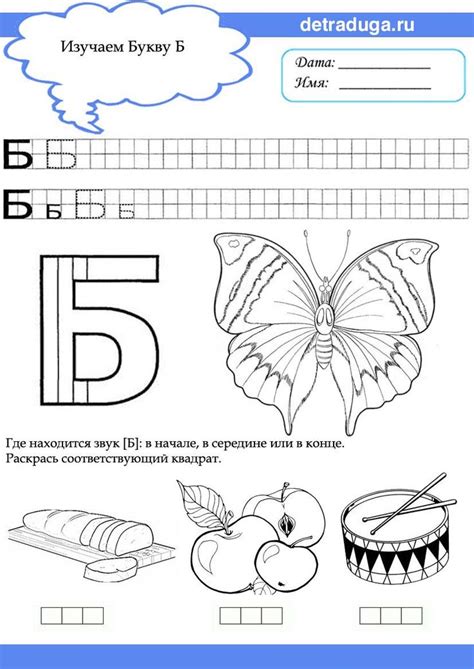 detraduga.ru

Изучаем Букву Б

Дата: ____________
Имя: ____________

Б Б

Б б Б б

Б

Где находится звук [Б]: в начале, в середине или в конце.
Раскрась соответствующий квадрат.