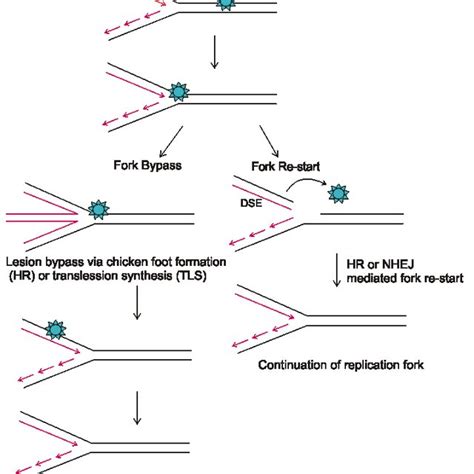 Fork Bypass

Fork Re-start

DSE

Lesion bypass via chicken foot formation (HR) or translession synthesis (TLS)

HR or NHEJ mediated fork re-start

Continuation of replication fork