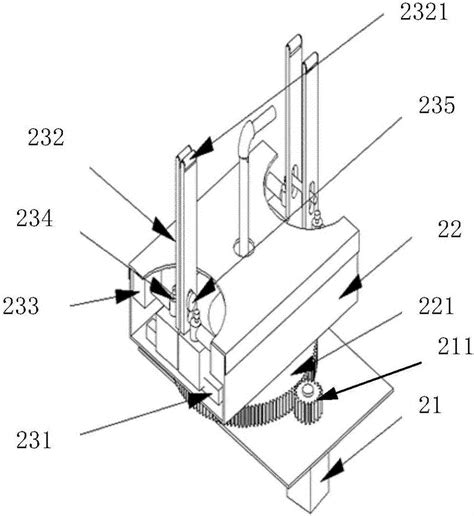 2321

235

232

234

22

233

221

211

21

231