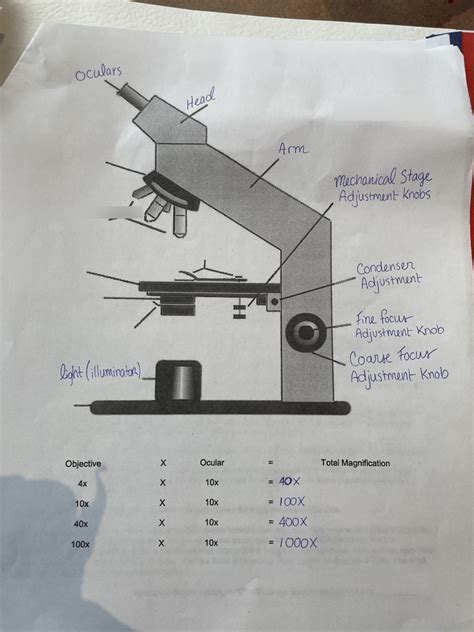 Oculars

Head

Arm

Mechanical Stage Adjustment Knobs

Condenser Adjustment

Fine Focus Adjustment Knob

Coarse Focus Adjustment Knob

light (illuminator)

| Objective | X | Ocular | = | Total Magnification |
|---|---|---|---|---|
| 4x | X | 10x | = 40X | |
| 10x | X | 10x | = 100X | |
| 40x | X | 10x | = 400X | |
| 100x | X | 10x | = 1000X | |