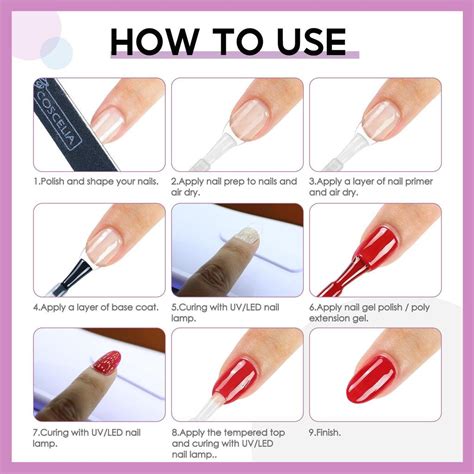 HOW TO USE

COSCELIA

1.Polish and shape your nails.

2.Apply nail prep to nails and air dry.

3.Apply a layer of nail primer and air dry.

4.Apply a layer of base coat.

5.Curing with UV/LED nail lamp.

6.Apply nail gel polish / poly extension gel.

7.Curing with UV/LED nail lamp.

8.Apply the tempered top and curing with UV/LED nail lamp..

9.Finish.