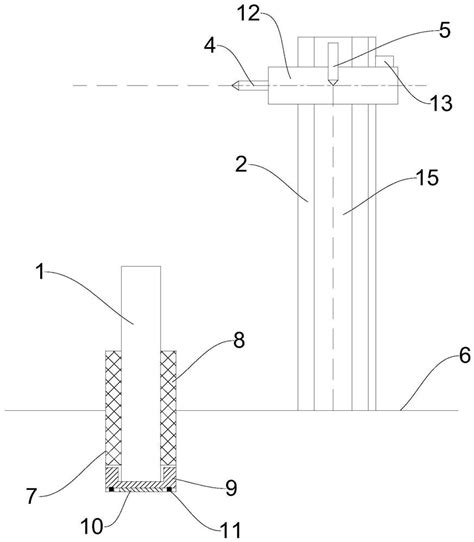 12
5
4
13
2
15
1
8
6
7
9
10
11