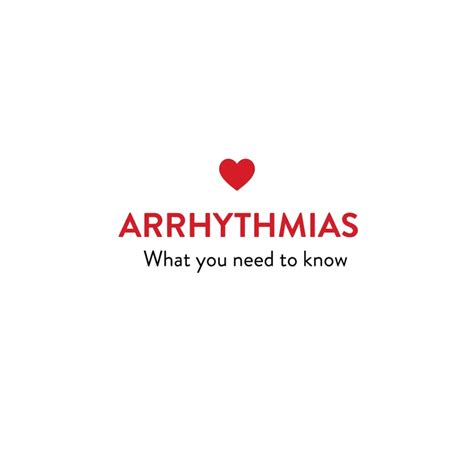 ARRHYTHMIAS
What you need to know