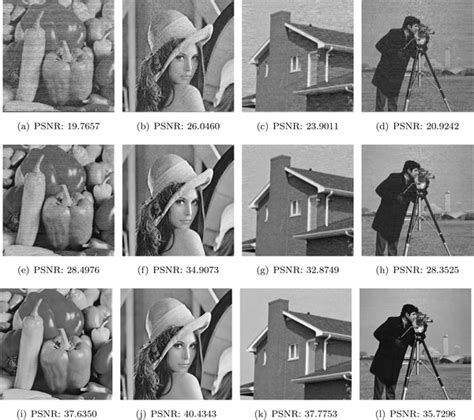 (a) PSNR: 19.7657

(b) PSNR: 26.0460

(c) PSNR: 23.9011

(d) PSNR: 20.9242

(e) PSNR: 28.4976

(f) PSNR: 34.9073

(g) PSNR: 32.8749

(h) PSNR: 28.3525

(i) PSNR: 37.6350

(j) PSNR: 40.4343

(k) PSNR: 37.7753

(l) PSNR: 35.7296