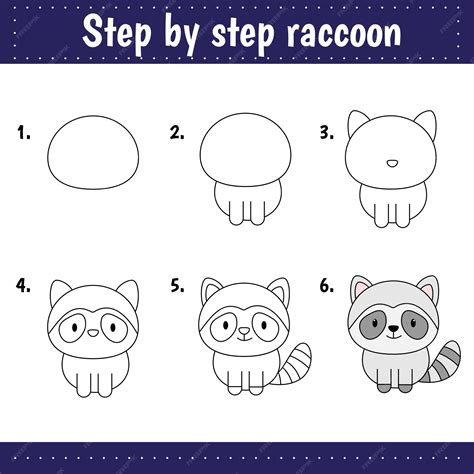 Step by step raccoon

1.

2.

3.

4.

5.

6.