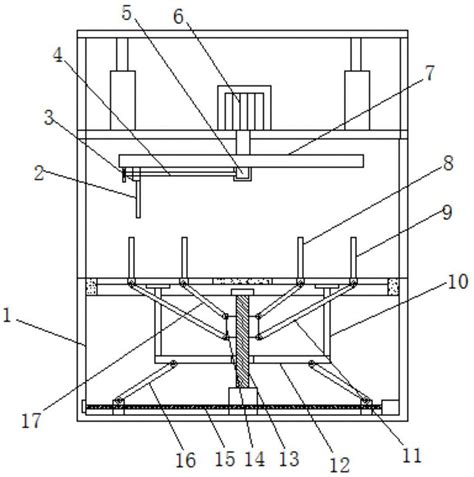 5 6 4 7 3 2 8 9 10 1 17 16 15 14 13 12 11