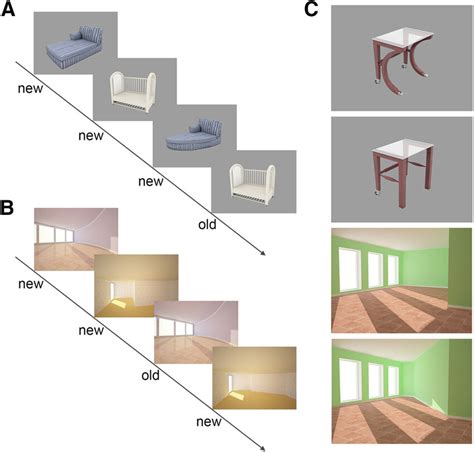 A

new

new

new

old

B

new

new

old

new

C