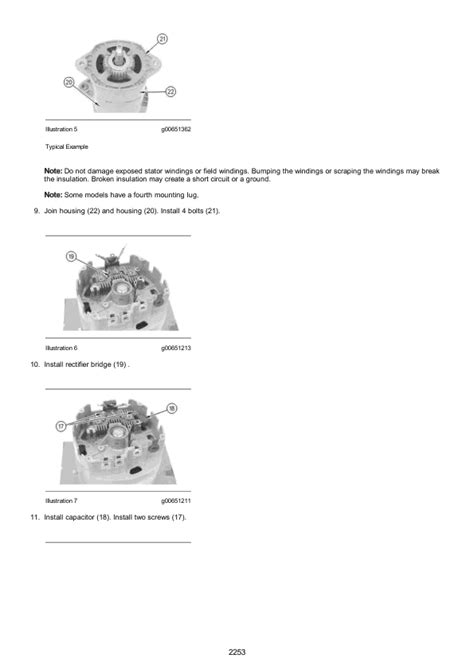 21

20

22

Illustration 5 g00651362

Typical Example

Note: Do not damage exposed stator windings or field windings. Bumping the windings or scraping the windings may break the insulation. Broken insulation may create a short circuit or a ground.

Note: Some models have a fourth mounting lug.

9. Join housing (22) and housing (20). Install 4 bolts (21).

19

Illustration 6 g00651213

10. Install rectifier bridge (19) .

18

17

Illustration 7 g00651211

11. Install capacitor (18). Install two screws (17).

2253