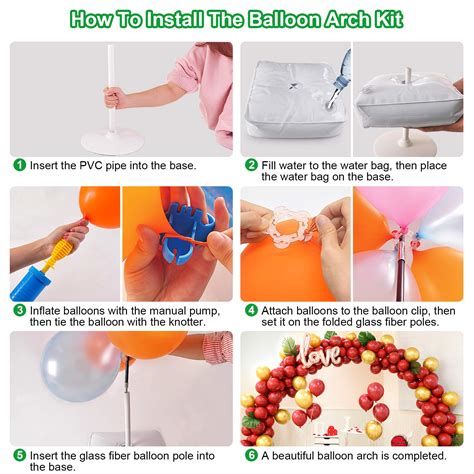 How To Install The Balloon Arch Kit

1 Insert the PVC pipe into the base.

2 Fill water to the water bag, then place the water bag on the base.

3 Inflate balloons with the manual pump, then tie the balloon with the knotter.

4 Attach balloons to the balloon clip, then set it on the folded glass fiber poles.

love

5 Insert the glass fiber balloon pole into the base.

6 A beautiful balloon arch is completed.