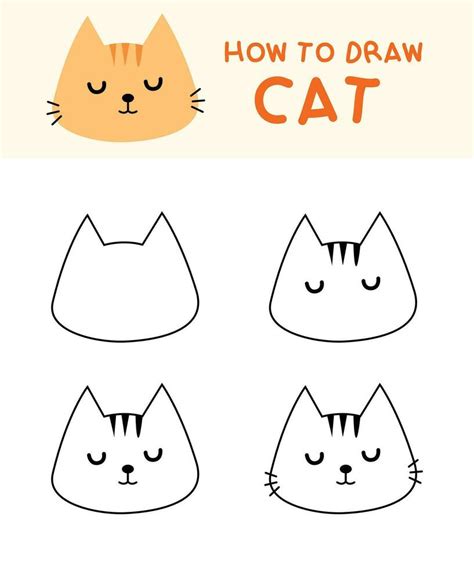 HOW TO DRAW
CAT