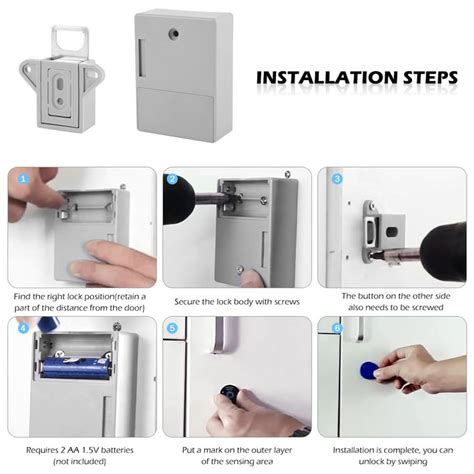 INSTALLATION STEPS

1

Find the right lock position(retain a part of the distance from the door)

2

Secure the lock body with screws

3

The button on the other side also needs to be screwed

4

Requires 2 AA 1.5V batteries (not included)

5

Put a mark on the outer layer of the sensing area

6

Installation is complete, you can unlock by swiping