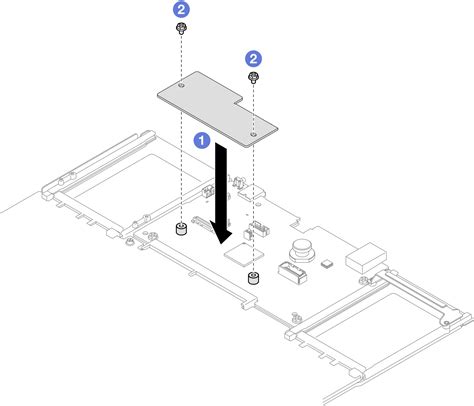 2
2
1