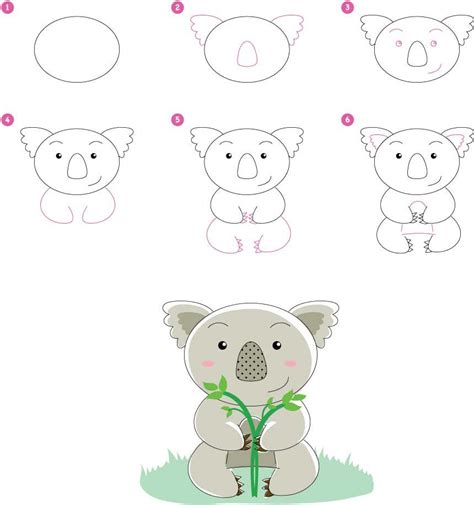 1

2

3

4

5

6