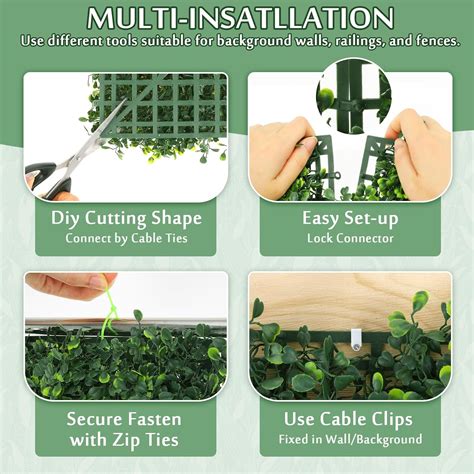 MULTI-INSATLLATION
Use different tools suitable for background walls, railings, and fences.

Diy Cutting Shape
Connect by Cable Ties

Easy Set-up
Lock Connector

Secure Fasten with Zip Ties

Use Cable Clips
Fixed in Wall/Background