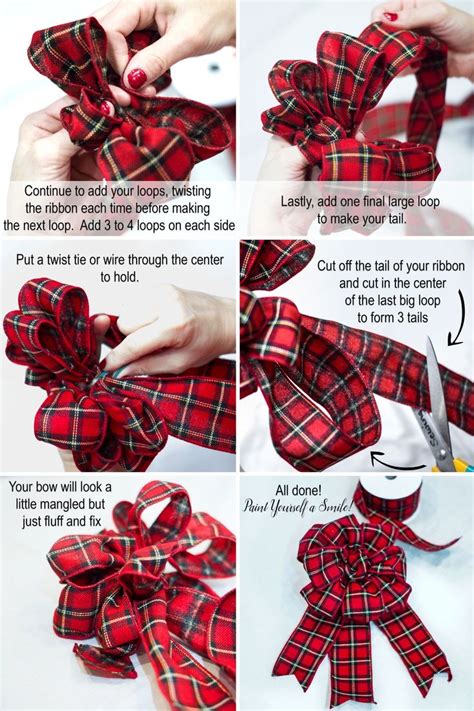 Continue to add your loops, twisting the ribbon each time before making the next loop. Add 3 to 4 loops on each side

Lastly, add one final large loop to make your tail.

Put a twist tie or wire through the center to hold.

Cut off the tail of your ribbon and cut in the center of the last big loop to form 3 tails

Your bow will look a little mangled but just fluff and fix

All done!
Paint Yourself a Smile!