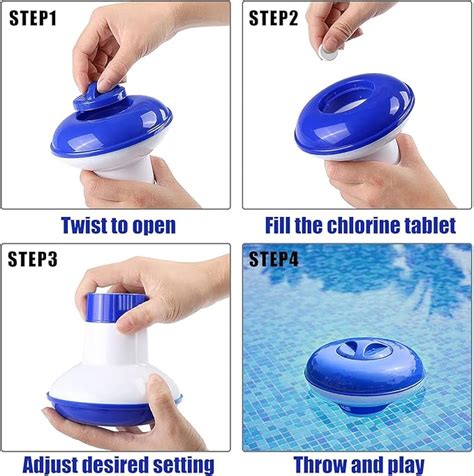 STEP1

Twist to open

STEP2

Fill the chlorine tablet

STEP3

Adjust desired setting

STEP4

Throw and play