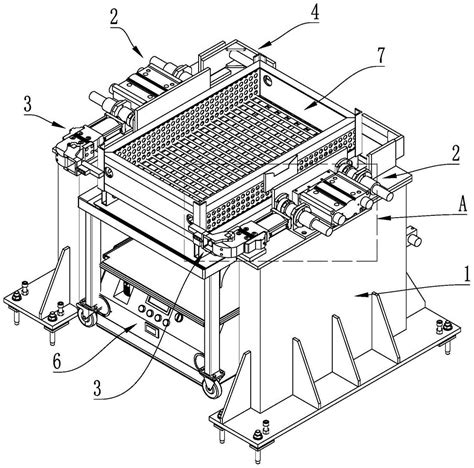 2
4
7
3
2
A
1
6
3