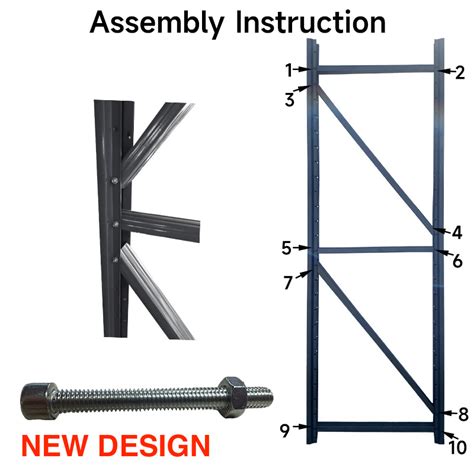 Assembly Instruction

1
2
3
4
5
6
7
8
9
10

NEW DESIGN