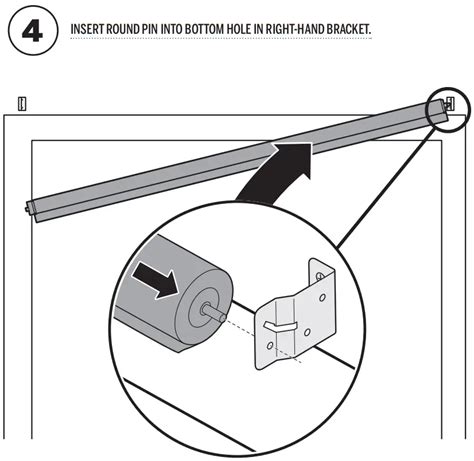 4

INSERT ROUND PIN INTO BOTTOM HOLE IN RIGHT-HAND BRACKET.