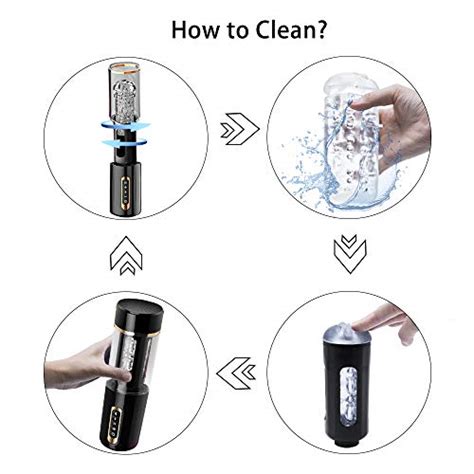 How to Clean?