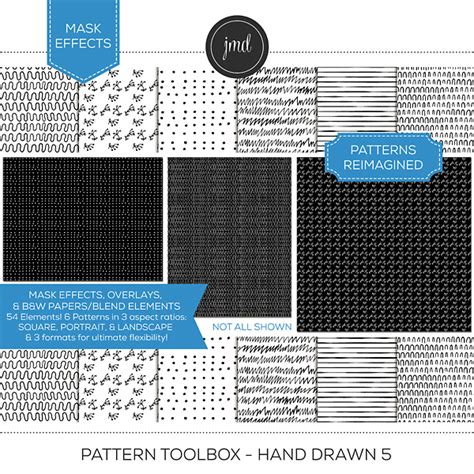 MASK EFFECTS

jmd

PATTERNS REIMAGINED

MASK EFFECTS, OVERLAYS, & B&W PAPERS/BLEND ELEMENTS
54 Elements! 6 Patterns in 3 aspect ratios: SQUARE, PORTRAIT, & LANDSCAPE & 3 formats for ultimate flexibility!

NOT ALL SHOWN

PATTERN TOOLBOX - HAND DRAWN 5