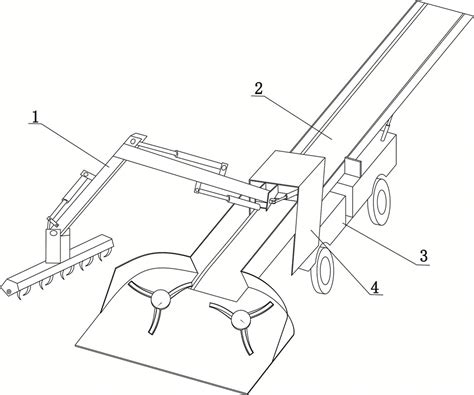 1
2
3
4