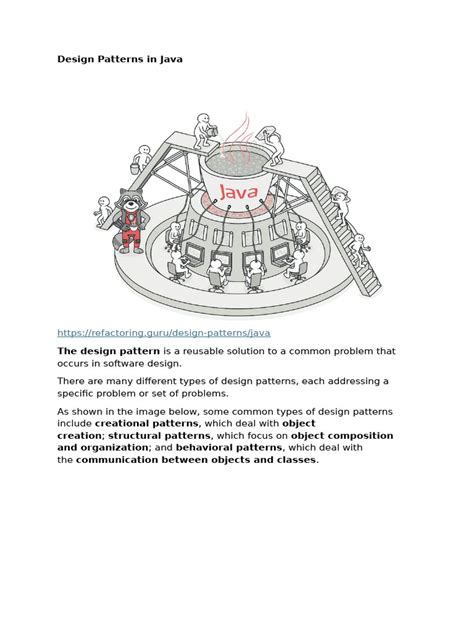 Design Patterns in Java

Java

https://refactoring.guru/design-patterns/java

The design pattern is a reusable solution to a common problem that occurs in software design.

There are many different types of design patterns, each addressing a specific problem or set of problems.

As shown in the image below, some common types of design patterns include creational patterns, which deal with object creation; structural patterns, which focus on object composition and organization; and behavioral patterns, which deal with the communication between objects and classes.